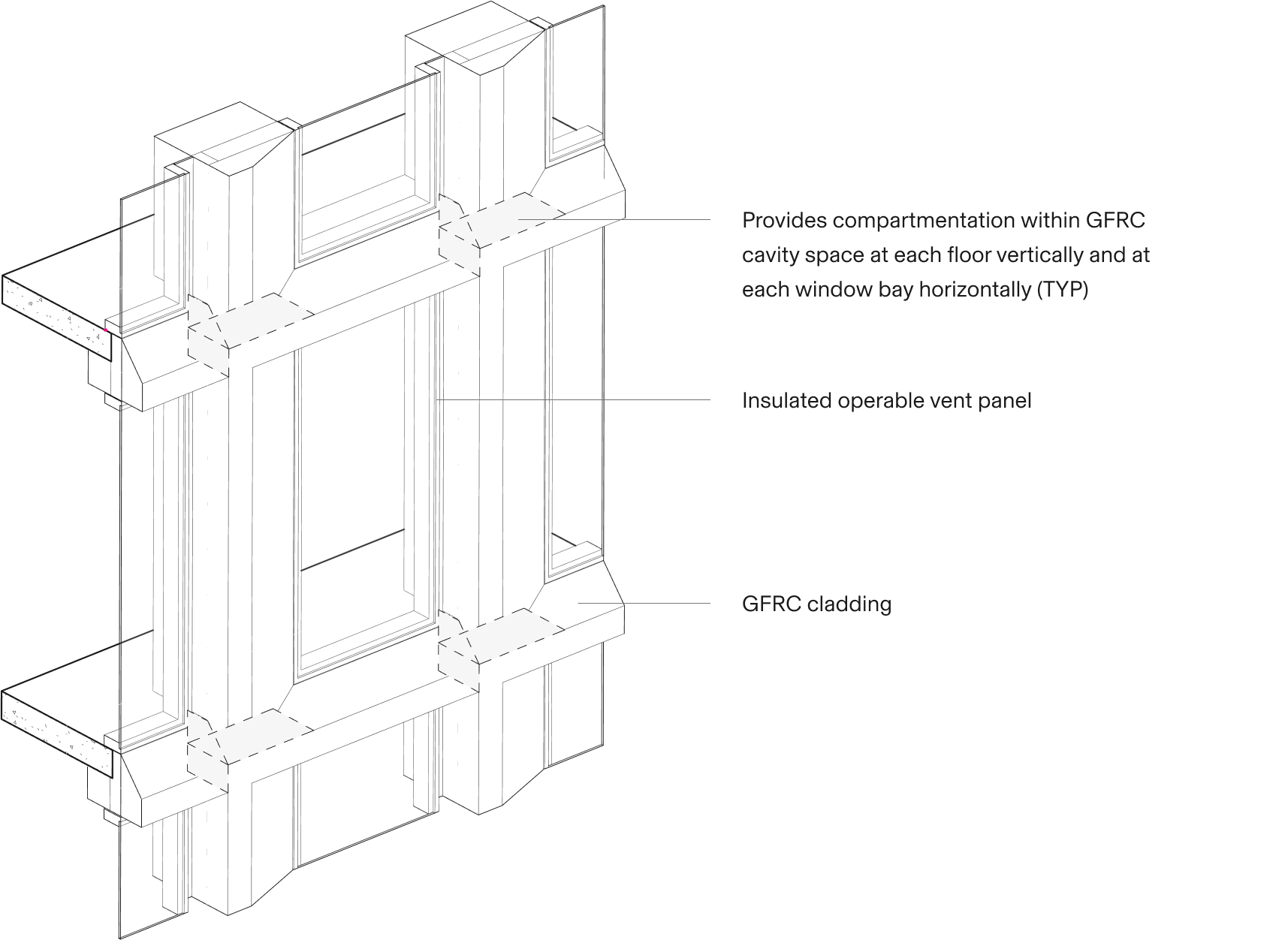 Provides compartmentation within GFRC cavity space at each floor vertically and at each window bay horizontally (TYP)

Insulated operable vent panel

GFRC cladding